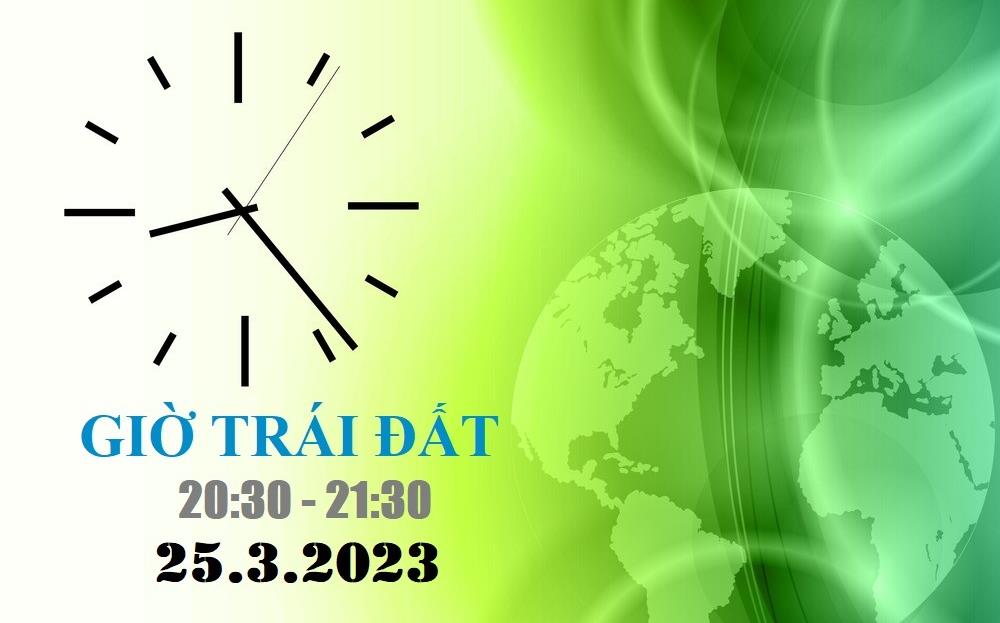 GIỜ TRÁI ĐẤT
20:30 - 21:30
25.3.2023